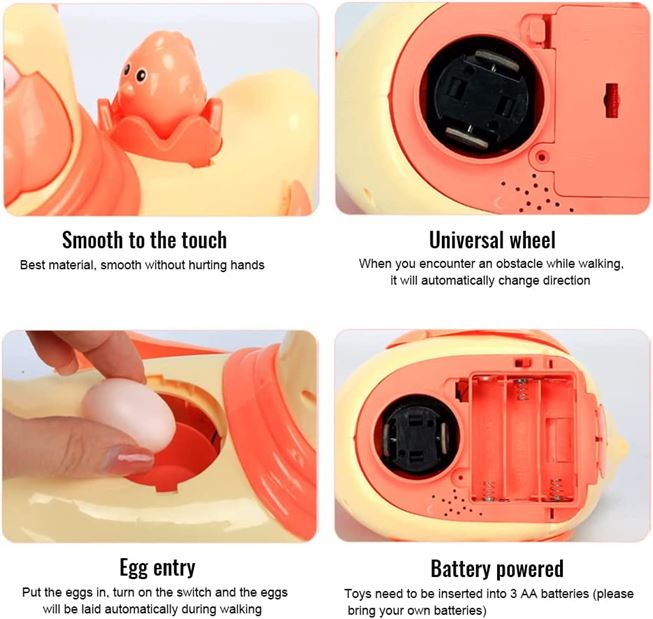 Smooth to the touch
Best material, smooth without hurting hands

Universal wheel
When you encounter an obstacle while walking, it will automatically change direction

Egg entry
Put the eggs in, turn on the switch and the eggs will be laid automatically during walking

Battery powered
Toys need to be inserted into 3 AA batteries (please bring your own batteries)