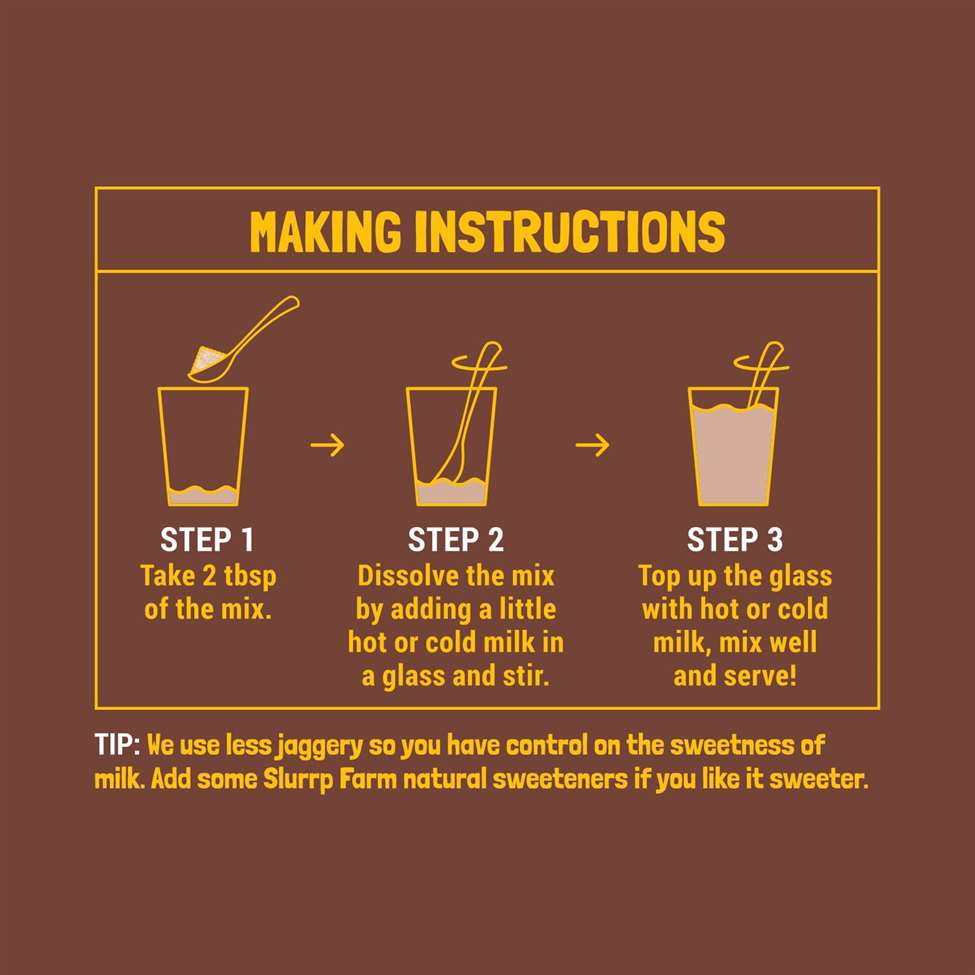 MAKING INSTRUCTIONS

STEP 1
Take 2 tbsp of the mix.

STEP 2
Dissolve the mix by adding a little hot or cold milk in a glass and stir.

STEP 3
Top up the glass with hot or cold milk, mix well and serve!

TIP: We use less jaggery so you have control on the sweetness of milk. Add some Slurrp Farm natural sweeteners if you like it sweeter.