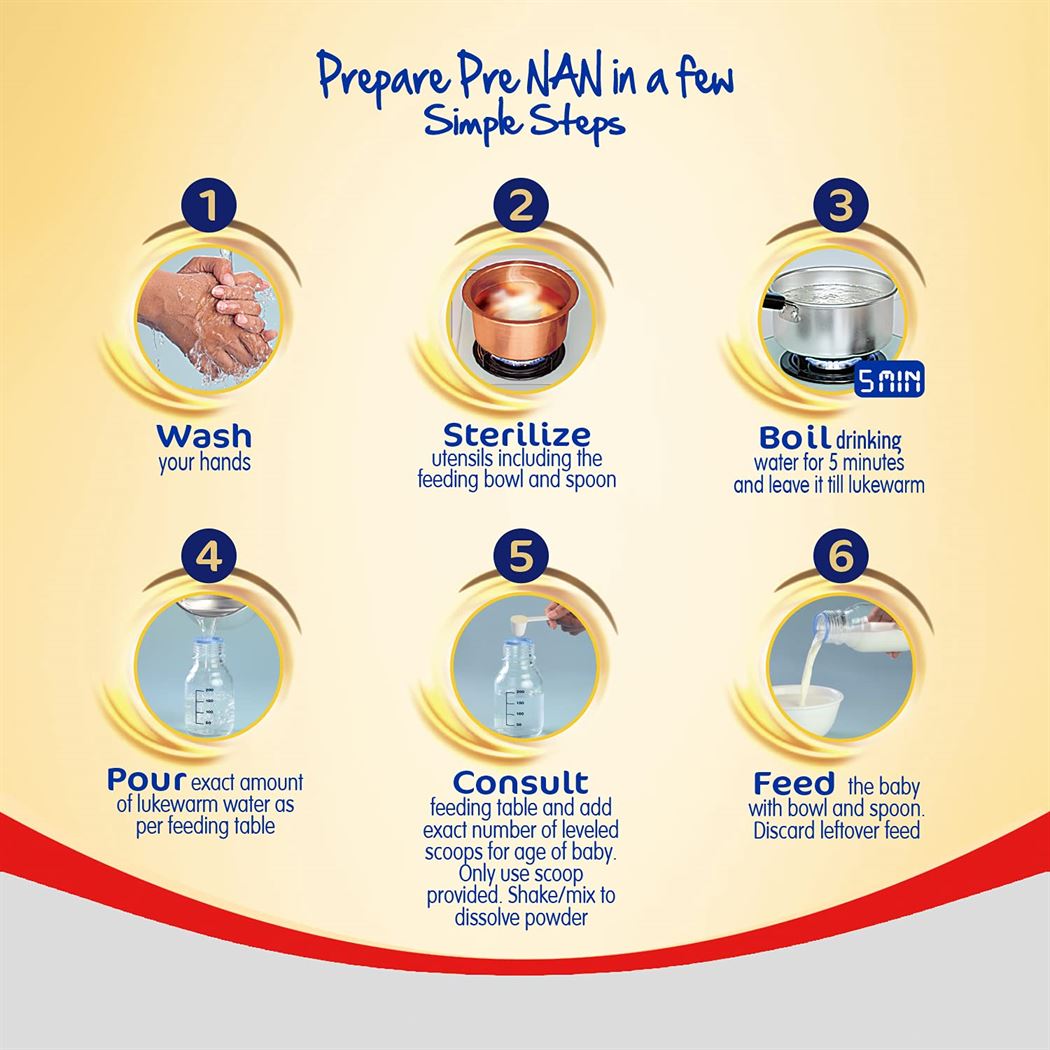 Prepare Pre NAN in a few Simple Steps

1

Wash your hands

2

Sterilize utensils including the feeding bowl and spoon

3

5 MIN

Boil drinking water for 5 minutes and leave it till lukewarm

4

Pour exact amount of lukewarm water as per feeding table

5

Consult feeding table and add exact number of leveled scoops for age of baby. Only use scoop provided. Shake/mix to dissolve powder

6

Feed the baby with bowl and spoon. Discard leftover feed