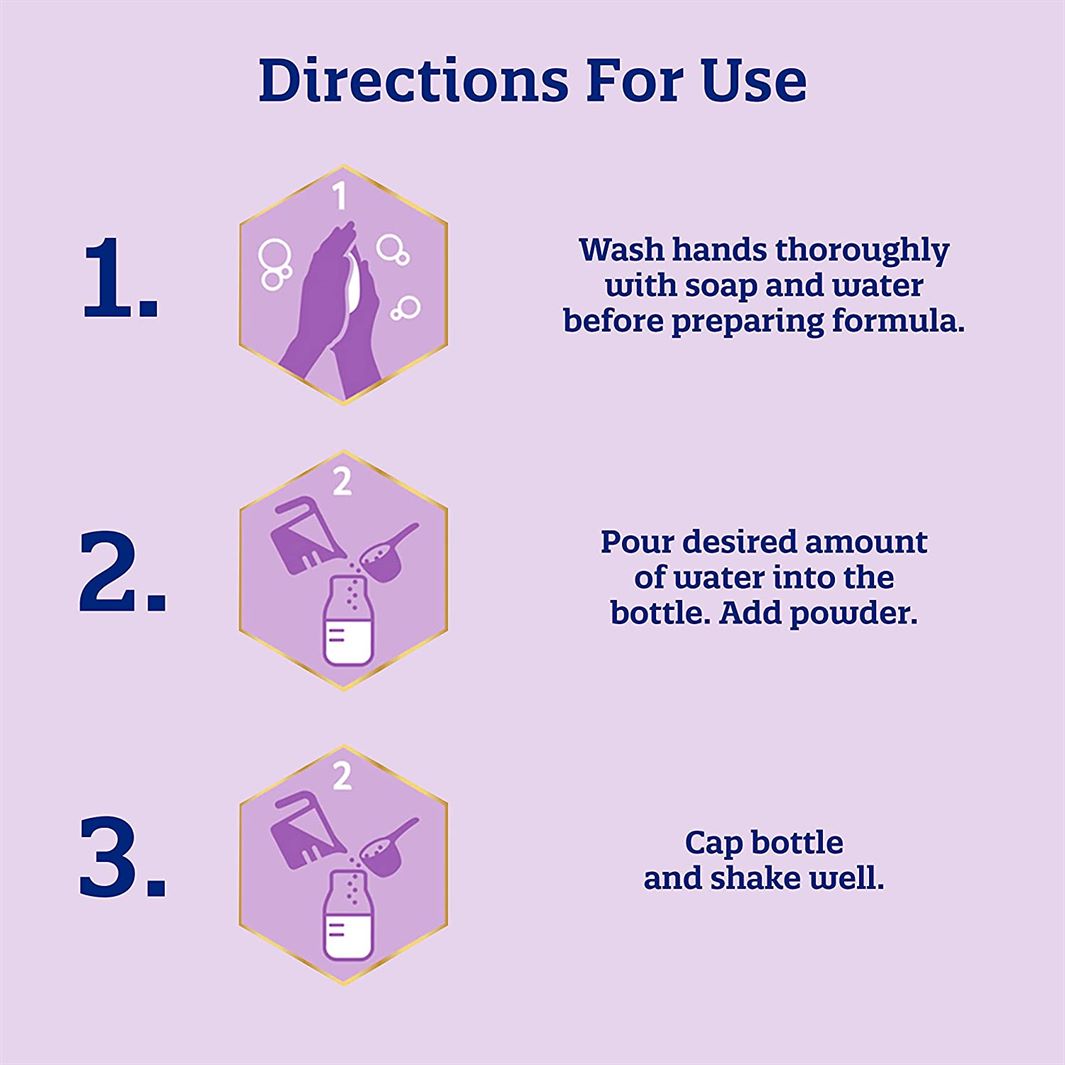 Directions For Use

1.

1

Wash hands thoroughly with soap and water before preparing formula.

2.

2

Pour desired amount of water into the bottle. Add powder.

3.

2

Cap bottle and shake well.