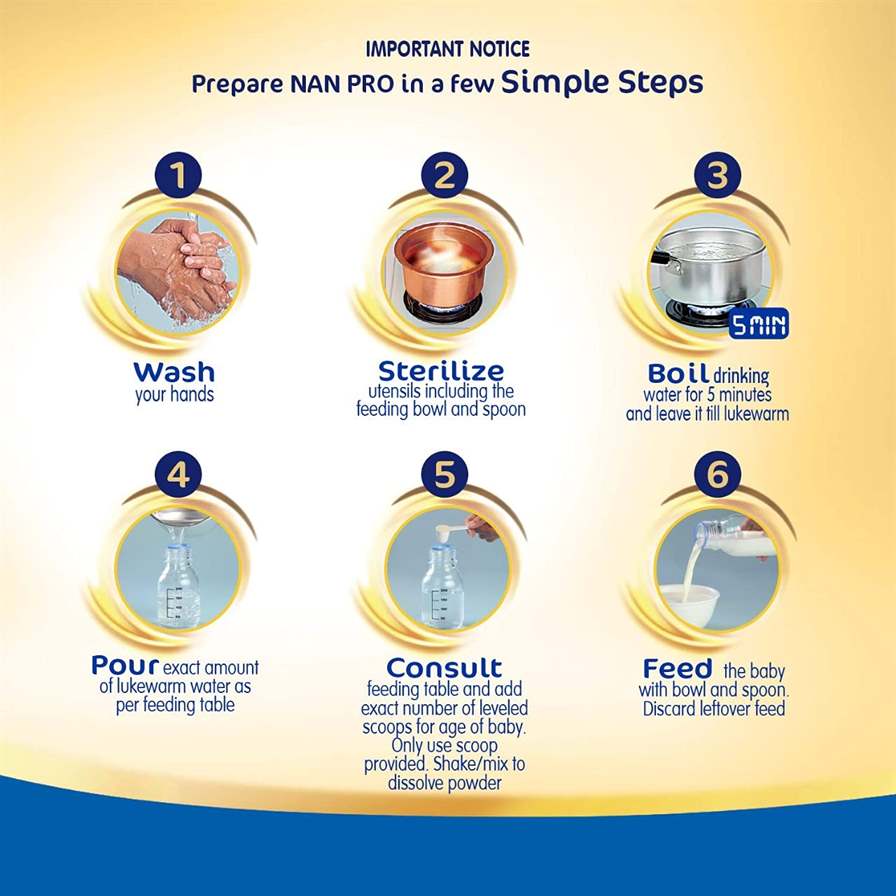 IMPORTANT NOTICE
Prepare NAN PRO in a few Simple Steps

1
Wash your hands

2
Sterilize utensils including the feeding bowl and spoon

3
5 MIN
Boil drinking water for 5 minutes and leave it till lukewarm

4
Pour exact amount of lukewarm water as per feeding table

5
Consult feeding table and add exact number of leveled scoops for age of baby. Only use scoop provided. Shake/mix to dissolve powder

6
Feed the baby with bowl and spoon. Discard leftover feed