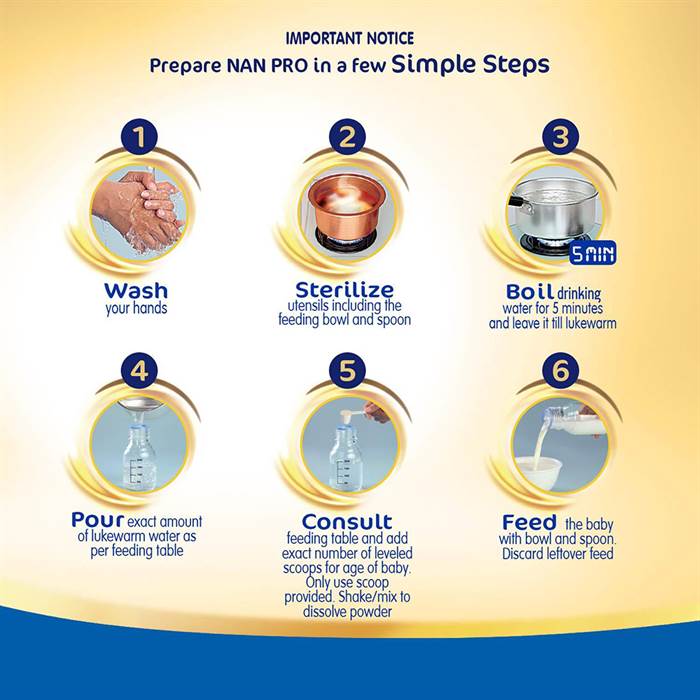 IMPORTANT NOTICE
Prepare NAN PRO in a few Simple Steps

1

Wash your hands

2

Sterilize utensils including the feeding bowl and spoon

3

5 MIN

Boil drinking water for 5 minutes and leave it till lukewarm

4

Pour exact amount of lukewarm water as per feeding table

5

Consult feeding table and add exact number of leveled scoops for age of baby. Only use scoop provided. Shake/mix to dissolve powder

6

Feed the baby with bowl and spoon. Discard leftover feed